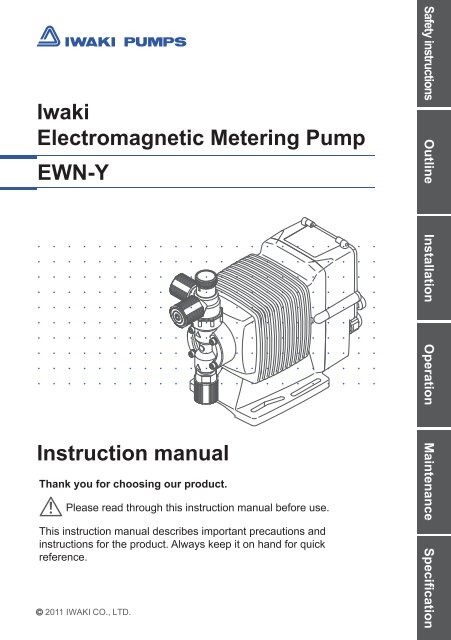 IWAKI PUMPS

Iwaki
Electromagnetic Metering Pump

EWN-Y

Instruction manual

Thank you for choosing our product.

Please read through this instruction manual before use.

This instruction manual describes important precautions and instructions for the product. Always keep it on hand for quick reference.

© 2011 IWAKI CO., LTD.

Safety instructions

Outline

Installation

Operation

Maintenance

Specification