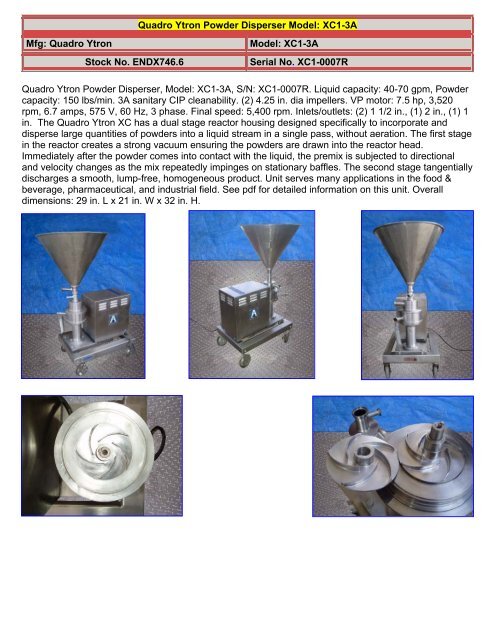 Quadro Ytron Powder Disperser Model: XC1-3A

| Mfg: Quadro Ytron | Model: XC1-3A |
|---|---|
| Stock No. ENDX746.6 | Serial No. XC1-0007R |

Quadro Ytron Powder Disperser, Model: XC1-3A, S/N: XC1-0007R. Liquid capacity: 40-70 gpm, Powder capacity: 150 lbs/min. 3A sanitary CIP cleanability. (2) 4.25 in. dia impellers. VP motor: 7.5 hp, 3,520 rpm, 6.7 amps, 575 V, 60 Hz, 3 phase. Final speed: 5,400 rpm. Inlets/outlets: (2) 1 1/2 in., (1) 2 in., (1) 1 in. The Quadro Ytron XC has a dual stage reactor housing designed specifically to incorporate and disperse large quantities of powders into a liquid stream in a single pass, without aeration. The first stage in the reactor creates a strong vacuum ensuring the powders are drawn into the reactor head. Immediately after the powder comes into contact with the liquid, the premix is subjected to directional and velocity changes as the mix repeatedly impinges on stationary baffles. The second stage tangentially discharges a smooth, lump-free, homogeneous product. Unit serves many applications in the food & beverage, pharmaceutical, and industrial field. See pdf for detailed information on this unit. Overall dimensions: 29 in. L x 21 in. W x 32 in. H.