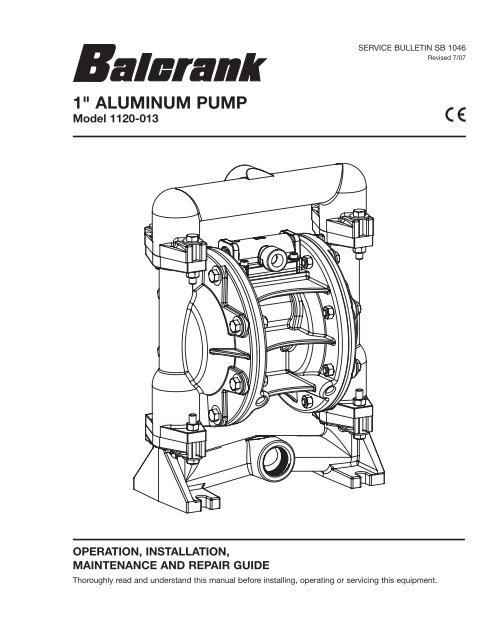 Balcrank

SERVICE BULLETIN SB 1046
Revised 7/07

1" ALUMINUM PUMP
Model 1120-013

CE

OPERATION, INSTALLATION, MAINTENANCE AND REPAIR GUIDE

Thoroughly read and understand this manual before installing, operating or servicing this equipment.