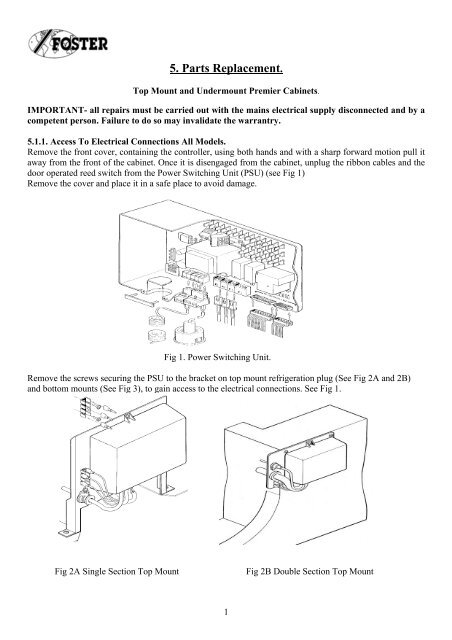 FOSTER

5. Parts Replacement.

Top Mount and Undermount Premier Cabinets.

IMPORTANT- all repairs must be carried out with the mains electrical supply disconnected and by a competent person. Failure to do so may invalidate the warrantry.

5.1.1. Access To Electrical Connections All Models.
Remove the front cover, containing the controller, using both hands and with a sharp forward motion pull it away from the front of the cabinet. Once it is disengaged from the cabinet, unplug the ribbon cables and the door operated reed switch from the Power Switching Unit (PSU) (see Fig 1)
Remove the cover and place it in a safe place to avoid damage.

Fig 1. Power Switching Unit.

Remove the screws securing the PSU to the bracket on top mount refrigeration plug (See Fig 2A and 2B) and bottom mounts (See Fig 3), to gain access to the electrical connections. See Fig 1.

Fig 2A Single Section Top Mount

Fig 2B Double Section Top Mount

1