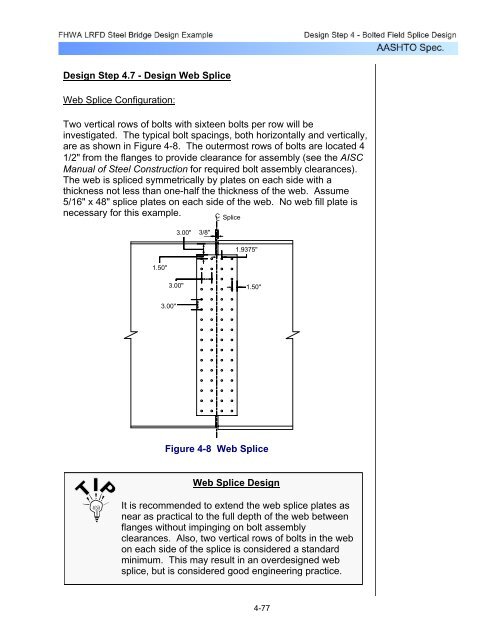 FHWA LRFD Steel Bridge Design Example

Design Step 4 - Bolted Field Splice Design

AASHTO Spec.

Design Step 4.7 - Design Web Splice

Web Splice Configuration:

Two vertical rows of bolts with sixteen bolts per row will be investigated. The typical bolt spacings, both horizontally and vertically, are as shown in Figure 4-8. The outermost rows of bolts are located 4 1/2" from the flanges to provide clearance for assembly (see the AISC Manual of Steel Construction for required bolt assembly clearances). The web is spliced symmetrically by plates on each side with a thickness not less than one-half the thickness of the web. Assume 5/16" x 48" splice plates on each side of the web. No web fill plate is necessary for this example.

℄ Splice

3.00" 3/8"

1.9375"

1.50"

3.00"

1.50"

3.00"

Figure 4-8 Web Splice

TIP

Web Splice Design

It is recommended to extend the web splice plates as near as practical to the full depth of the web between flanges without impinging on bolt assembly clearances. Also, two vertical rows of bolts in the web on each side of the splice is considered a standard minimum. This may result in an overdesigned web splice, but is considered good engineering practice.

4-77