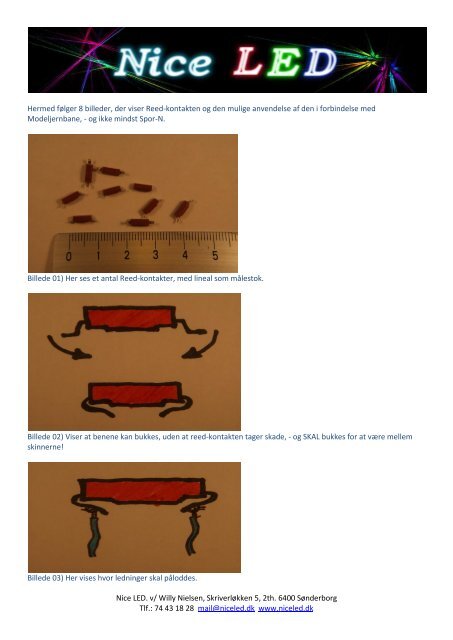 Nice LED

Hermed følger 8 billeder, der viser Reed-kontakten og den mulige anvendelse af den i forbindelse med Modeljernbane, - og ikke mindst Spor-N.

0 1 2 3 4 5

Billede 01) Her ses et antal Reed-kontakter, med lineal som målestok.

Billede 02) Viser at benene kan bukkes, uden at reed-kontakten tager skade, - og SKAL bukkes for at være mellem skinnerne!

Billede 03) Her vises hvor ledninger skal påloddes.

Nice LED. v/ Willy Nielsen, Skriverløkken 5, 2th. 6400 Sønderborg
Tlf.: 74 43 18 28 mail@niceled.dk www.niceled.dk