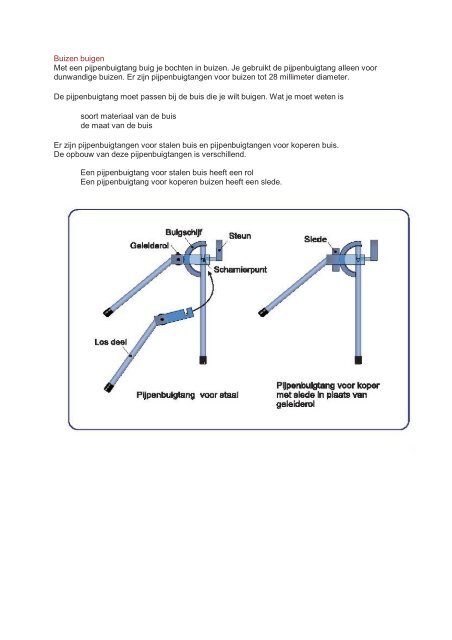 Buizen buigen
Met een pijpenbuigtang buig je bochten in buizen. Je gebruikt de pijpenbuigtang alleen voor dunwandige buizen. Er zijn pijpenbuigtangen voor buizen tot 28 millimeter diameter.

De pijpenbuigtang moet passen bij de buis die je wilt buigen. Wat je moet weten is

soort materiaal van de buis
de maat van de buis

Er zijn pijpenbuigtangen voor stalen buis en pijpenbuigtangen voor koperen buis.
De opbouw van deze pijpenbuigtangen is verschillend.

Een pijpenbuigtang voor stalen buis heeft een rol
Een pijpenbuigtang voor koperen buizen heeft een slede.

Buigschijf
Steun
Geleiderol
Scharnierpunt
Los deel
Pijpenbuigtang voor staal
Slede
Pijpenbuigtang voor koper met slede in plaats van geleiderol