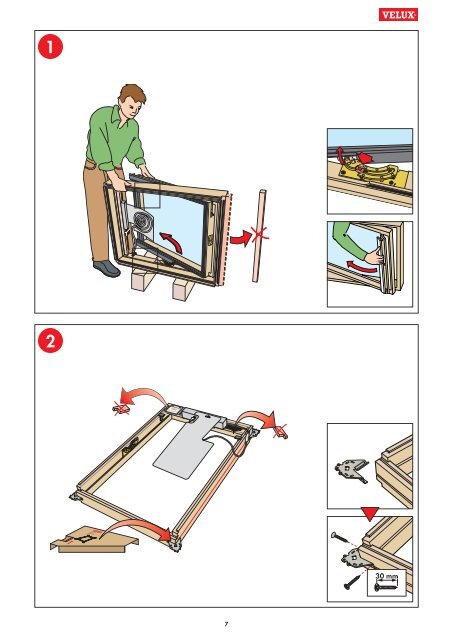 VELUX

1

2

30 mm

7