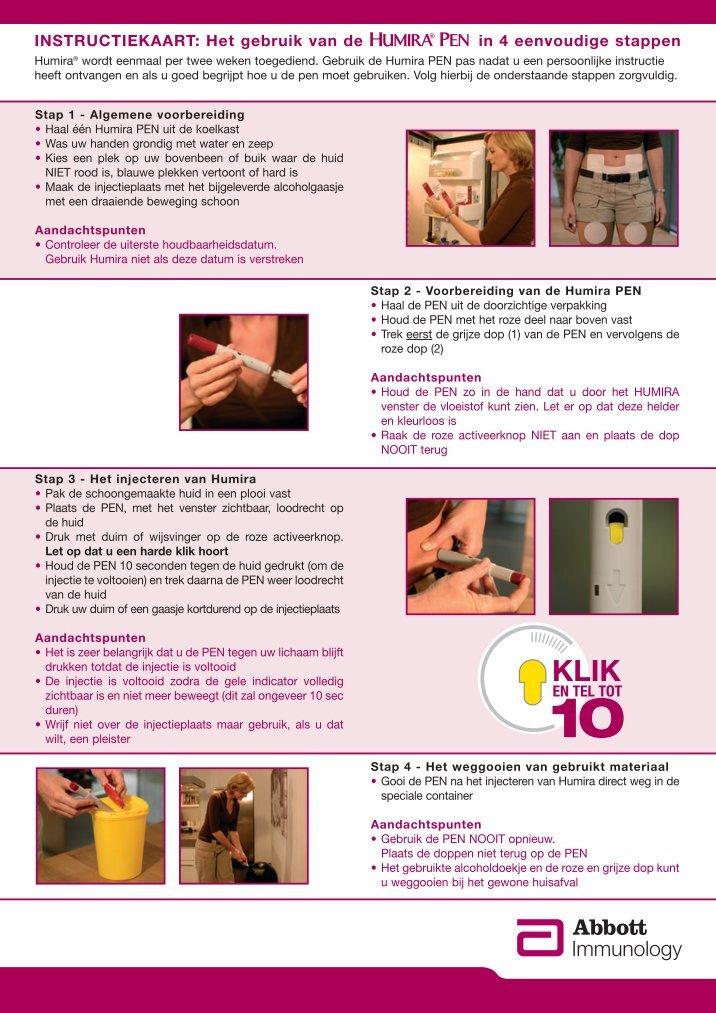 INSTRUCTIEKAART: Het gebruik van de HUMIRA® PEN in 4 eenvoudige stappen

Humira® wordt eenmaal per twee weken toegediend. Gebruik de Humira PEN pas nadat u een persoonlijke instructie heeft ontvangen en als u goed begrijpt hoe u de pen moet gebruiken. Volg hierbij de onderstaande stappen zorgvuldig.

Stap 1 - Algemene voorbereiding
• Haal één Humira PEN uit de koelkast
• Was uw handen grondig met water en zeep
• Kies een plek op uw bovenbeen of buik waar de huid NIET rood is, blauwe plekken vertoont of hard is
• Maak de injectieplaats met het bijgeleverde alcoholgaasje met een draaiende beweging schoon

Aandachtspunten
• Controleer de uiterste houdbaarheidsdatum. Gebruik Humira niet als deze datum is verstreken

Stap 2 - Voorbereiding van de Humira PEN
• Haal de PEN uit de doorzichtige verpakking
• Houd de PEN met het roze deel naar boven vast
• Trek eerst de grijze dop (1) van de PEN en vervolgens de roze dop (2)

Aandachtspunten
• Houd de PEN zo in de hand dat u door het HUMIRA venster de vloeistof kunt zien. Let er op dat deze helder en kleurloos is
• Raak de roze activeerknop NIET aan en plaats de dop NOOIT terug

Stap 3 - Het injecteren van Humira
• Pak de schoongemaakte huid in een plooi vast
• Plaats de PEN, met het venster zichtbaar, loodrecht op de huid
• Druk met duim of wijsvinger op de roze activeerknop. Let op dat u een harde klik hoort
• Houd de PEN 10 seconden tegen de huid gedrukt (om de injectie te voltooien) en trek daarna de PEN weer loodrecht van de huid
• Druk uw duim of een gaasje kortdurend op de injectieplaats

Aandachtspunten
• Het is zeer belangrijk dat u de PEN tegen uw lichaam blijft drukken totdat de injectie is voltooid
• De injectie is voltooid zodra de gele indicator volledig zichtbaar is en niet meer beweegt (dit zal ongeveer 10 sec duren)
• Wrijf niet over de injectieplaats maar gebruik, als u dat wilt, een pleister

KLIK EN TEL TOT 10

Stap 4 - Het weggooien van gebruikt materiaal
• Gooi de PEN na het injecteren van Humira direct weg in de speciale container

Aandachtspunten
• Gebruik de PEN NOOIT opnieuw. Plaats de doppen niet terug op de PEN
• Het gebruikte alcoholdoekje en de roze en grijze dop kunt u weggooien bij het gewone huisafval

Abbott Immunology