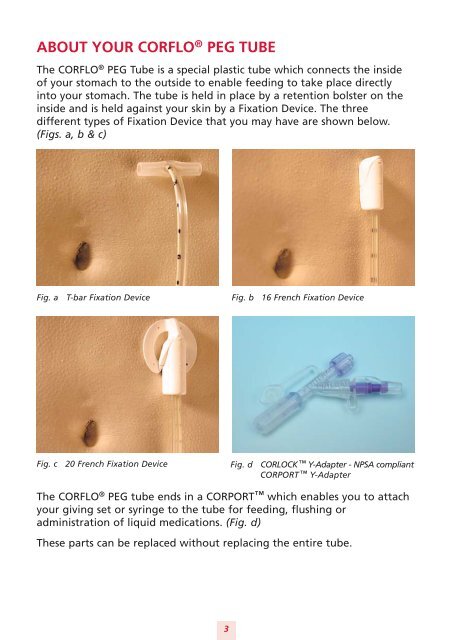 ABOUT YOUR CORFLO® PEG TUBE

The CORFLO® PEG Tube is a special plastic tube which connects the inside of your stomach to the outside to enable feeding to take place directly into your stomach. The tube is held in place by a retention bolster on the inside and is held against your skin by a Fixation Device. The three different types of Fixation Device that you may have are shown below. (Figs. a, b & c)

Fig. a T-bar Fixation Device

Fig. b 16 French Fixation Device

Fig. c 20 French Fixation Device

Fig. d CORLOCK™ Y-Adapter - NPSA compliant CORPORT™ Y-Adapter

The CORFLO® PEG tube ends in a CORPORT™ which enables you to attach your giving set or syringe to the tube for feeding, flushing or administration of liquid medications. (Fig. d)

These parts can be replaced without replacing the entire tube.

3