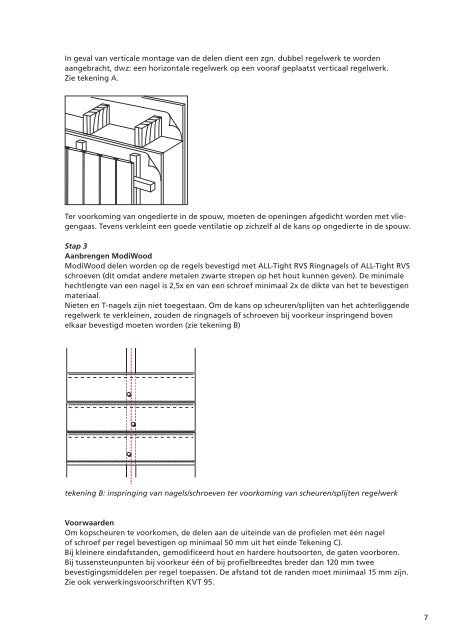 In geval van verticale montage van de delen dient een zgn. dubbel regelwerk te worden aangebracht, dwz: een horizontale regelwerk op een vooraf geplaatst verticaal regelwerk. Zie tekening A.

Ter voorkoming van ongedierte in de spouw, moeten de openingen afgedicht worden met vliegengaas. Tevens verkleint een goede ventilatie op zichzelf al de kans op ongedierte in de spouw.

Stap 3
Aanbrengen ModiWood
ModiWood delen worden op de regels bevestigd met ALL-Tight RVS Ringnagels of ALL-Tight RVS schroeven (dit omdat andere metalen zwarte strepen op het hout kunnen geven). De minimale hechtlengte van een nagel is 2,5x en van een schroef minimaal 2x de dikte van het te bevestigen materiaal.
Nieten en T-nagels zijn niet toegestaan. Om de kans op scheuren/splijten van het achterliggende regelwerk te verkleinen, zouden de ringnagels of schroeven bij voorkeur inspringend boven elkaar bevestigd moeten worden (zie tekening B)

tekening B: inspringing van nagels/schroeven ter voorkoming van scheuren/splijten regelwerk

Voorwaarden
Om kopscheuren te voorkomen, de delen aan de uiteinde van de profielen met één nagel of schroef per regel bevestigen op minimaal 50 mm uit het einde Tekening C).
Bij kleinere eindafstanden, gemodificeerd hout en hardere houtsoorten, de gaten voorboren.
Bij tussensteunpunten bij voorkeur één of bij profielbreedtes breder dan 120 mm twee bevestigingsmiddelen per regel toepassen. De afstand tot de randen moet minimaal 15 mm zijn.
Zie ook verwerkingsvoorschriften KVT 95.

7