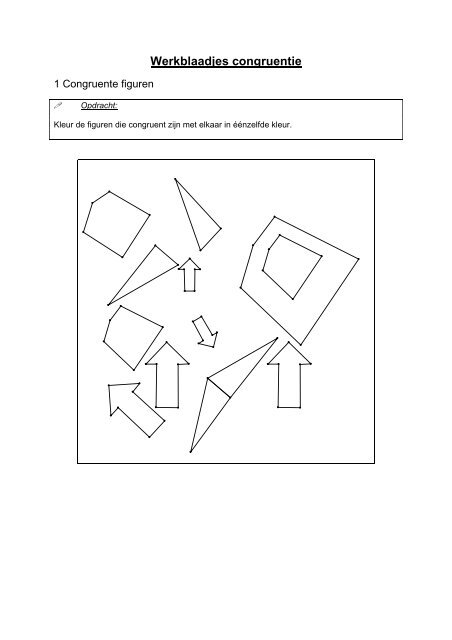 Werkblaadjes congruentie

1 Congruente figuren

Opdracht:

Kleur de figuren die congruent zijn met elkaar in éénzelfde kleur.