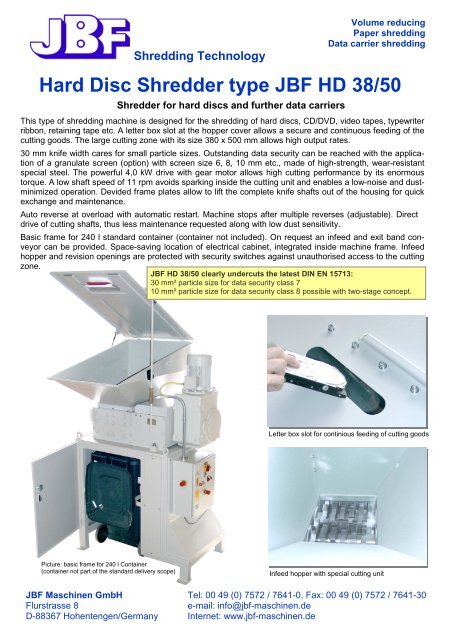 JBF
Shredding Technology

Volume reducing
Paper shredding
Data carrier shredding

Hard Disc Shredder type JBF HD 38/50

Shredder for hard discs and further data carriers

This type of shredding machine is designed for the shredding of hard discs, CD/DVD, video tapes, typewriter ribbon, retaining tape etc. A letter box slot at the hopper cover allows a secure and continuous feeding of the cutting goods. The large cutting zone with its size 380 x 500 mm allows high output rates.

30 mm knife width cares for small particle sizes. Outstanding data security can be reached with the application of a granulate screen (option) with screen size 6, 8, 10 mm etc., made of high-strength, wear-resistant special steel. The powerful 4,0 kW drive with gear motor allows high cutting performance by its enormous torque. A low shaft speed of 11 rpm avoids sparking inside the cutting unit and enables a low-noise and dust-minimized operation. Devided frame plates allow to lift the complete knife shafts out of the housing for quick exchange and maintenance.

Auto reverse at overload with automatic restart. Machine stops after multiple reverses (adjustable). Direct drive of cutting shafts, thus less maintenance requested along with low dust sensitivity.

Basic frame for 240 l standard container (container not included). On request an infeed and exit band conveyor can be provided. Space-saving location of electrical cabinet, integrated inside machine frame. Infeed hopper and revision openings are protected with security switches against unauthorised access to the cutting zone.

JBF HD 38/50 clearly undercuts the latest DIN EN 15713:
30 mm² particle size for data security class 7
10 mm² particle size for data security class 8 possible with two-stage concept.

Letter box slot for continious feeding of cutting goods

Picture: basic frame for 240 l Container
(container not part of the standard delivery scope)

Infeed hopper with special cutting unit

JBF Maschinen GmbH
Flurstrasse 8
D-88367 Hohentengen/Germany

Tel: 00 49 (0) 7572 / 7641-0, Fax: 00 49 (0) 7572 / 7641-30
e-mail: info@jbf-maschinen.de
Internet: www.jbf-maschinen.de