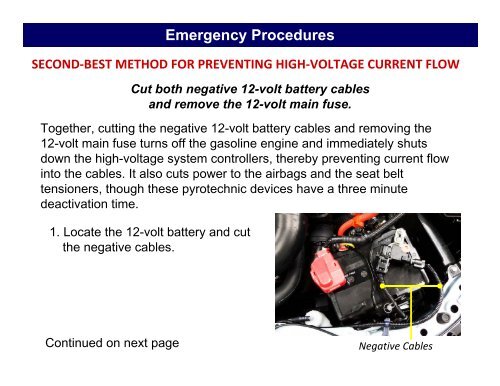 Emergency Procedures

SECOND-BEST METHOD FOR PREVENTING HIGH-VOLTAGE CURRENT FLOW

Cut both negative 12-volt battery cables and remove the 12-volt main fuse.

Together, cutting the negative 12-volt battery cables and removing the 12-volt main fuse turns off the gasoline engine and immediately shuts down the high-voltage system controllers, thereby preventing current flow into the cables. It also cuts power to the airbags and the seat belt tensioners, though these pyrotechnic devices have a three minute deactivation time.

1. Locate the 12-volt battery and cut the negative cables.

Negative Cables

Continued on next page