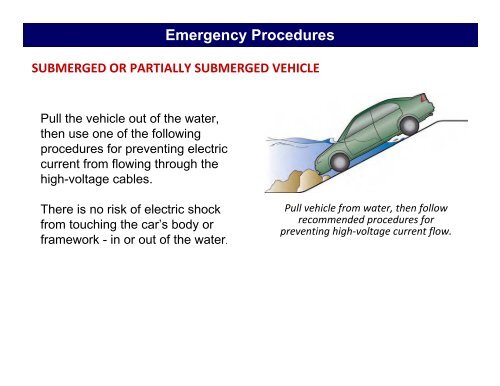 Emergency Procedures

SUBMERGED OR PARTIALLY SUBMERGED VEHICLE

Pull the vehicle out of the water, then use one of the following procedures for preventing electric current from flowing through the high-voltage cables.

There is no risk of electric shock from touching the car's body or framework - in or out of the water.

Pull vehicle from water, then follow recommended procedures for preventing high-voltage current flow.