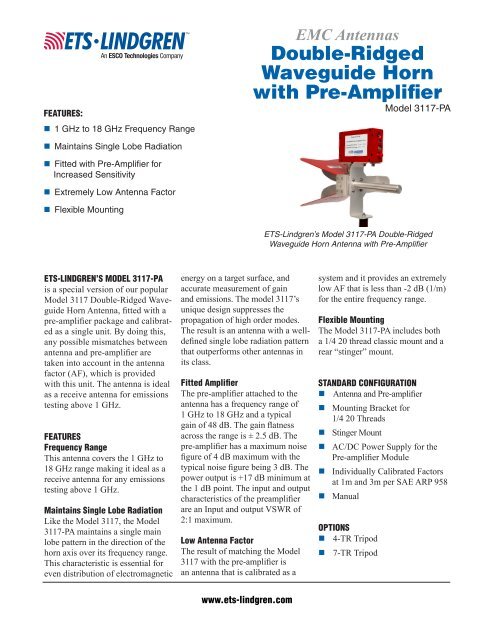 ETS·LINDGREN
An ESCO Technologies Company

EMC Antennas
Double-Ridged Waveguide Horn with Pre-Amplifier
Model 3117-PA

FEATURES:
1 GHz to 18 GHz Frequency Range
Maintains Single Lobe Radiation
Fitted with Pre-Amplifier for Increased Sensitivity
Extremely Low Antenna Factor
Flexible Mounting

ETS-Lindgren's Model 3117-PA Double-Ridged Waveguide Horn Antenna with Pre-Amplifier

ETS-LINDGREN'S MODEL 3117-PA is a special version of our popular Model 3117 Double-Ridged Waveguide Horn Antenna, fitted with a pre-amplifier package and calibrated as a single unit. By doing this, any possible mismatches between antenna and pre-amplifier are taken into account in the antenna factor (AF), which is provided with this unit. The antenna is ideal as a receive antenna for emissions testing above 1 GHz.

FEATURES
Frequency Range
This antenna covers the 1 GHz to 18 GHz range making it ideal as a receive antenna for any emissions testing above 1 GHz.

Maintains Single Lobe Radiation
Like the Model 3117, the Model 3117-PA maintains a single main lobe pattern in the direction of the horn axis over its frequency range. This characteristic is essential for even distribution of electromagnetic energy on a target surface, and accurate measurement of gain and emissions. The model 3117's unique design suppresses the propagation of high order modes. The result is an antenna with a well-defined single lobe radiation pattern that outperforms other antennas in its class.

Fitted Amplifier
The pre-amplifier attached to the antenna has a frequency range of 1 GHz to 18 GHz and a typical gain of 48 dB. The gain flatness across the range is ± 2.5 dB. The pre-amplifier has a maximum noise figure of 4 dB maximum with the typical noise figure being 3 dB. The power output is +17 dB minimum at the 1 dB point. The input and output characteristics of the preamplifier are an Input and output VSWR of 2:1 maximum.

Low Antenna Factor
The result of matching the Model 3117 with the pre-amplifier is an antenna that is calibrated as a system and it provides an extremely low AF that is less than -2 dB (1/m) for the entire frequency range.

Flexible Mounting
The Model 3117-PA includes both a 1/4 20 thread classic mount and a rear "stinger" mount.

STANDARD CONFIGURATION
Antenna and Pre-amplifier
Mounting Bracket for 1/4 20 Threads
Stinger Mount
AC/DC Power Supply for the Pre-amplifier Module
Individually Calibrated Factors at 1m and 3m per SAE ARP 958
Manual

OPTIONS
4-TR Tripod
7-TR Tripod

www.ets-lindgren.com