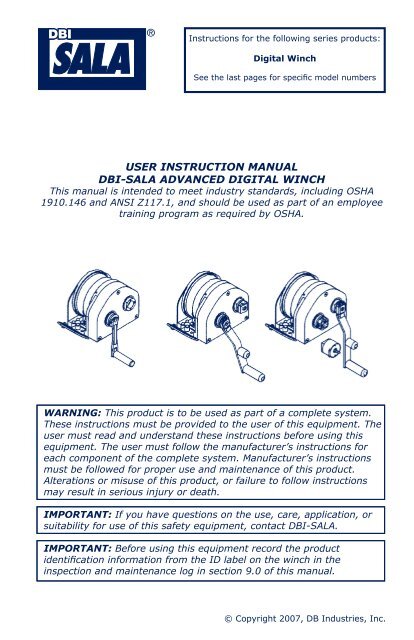 DBI SALA®

Instructions for the following series products:

Digital Winch

See the last pages for specific model numbers

USER INSTRUCTION MANUAL
DBI-SALA ADVANCED DIGITAL WINCH
This manual is intended to meet industry standards, including OSHA 1910.146 and ANSI Z117.1, and should be used as part of an employee training program as required by OSHA.

WARNING: This product is to be used as part of a complete system. These instructions must be provided to the user of this equipment. The user must read and understand these instructions before using this equipment. The user must follow the manufacturer's instructions for each component of the complete system. Manufacturer's instructions must be followed for proper use and maintenance of this product. Alterations or misuse of this product, or failure to follow instructions may result in serious injury or death.

IMPORTANT: If you have questions on the use, care, application, or suitability for use of this safety equipment, contact DBI-SALA.

IMPORTANT: Before using this equipment record the product identification information from the ID label on the winch in the inspection and maintenance log in section 9.0 of this manual.

© Copyright 2007, DB Industries, Inc.