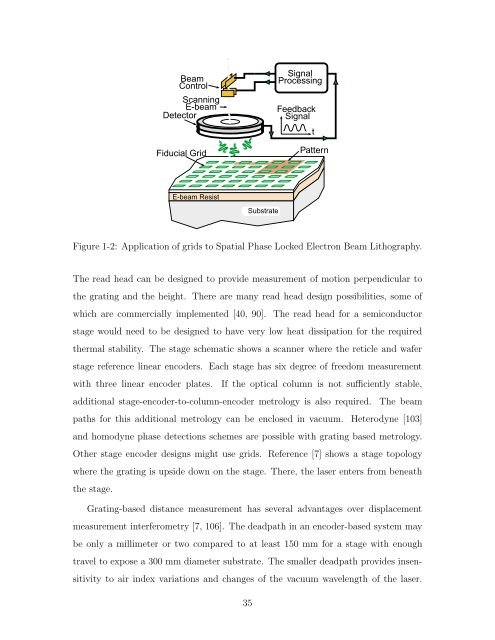 Beam Control

Signal Processing

Scanning E-beam

Detector

Feedback Signal

t

Fiducial Grid

Pattern

E-beam Resist

Substrate

Figure 1-2: Application of grids to Spatial Phase Locked Electron Beam Lithography.

The read head can be designed to provide measurement of motion perpendicular to the grating and the height. There are many read head design possibilities, some of which are commercially implemented [40, 90]. The read head for a semiconductor stage would need to be designed to have very low heat dissipation for the required thermal stability. The stage schematic shows a scanner where the reticle and wafer stage reference linear encoders. Each stage has six degree of freedom measurement with three linear encoder plates. If the optical column is not sufficiently stable, additional stage-encoder-to-column-encoder metrology is also required. The beam paths for this additional metrology can be enclosed in vacuum. Heterodyne [103] and homodyne phase detections schemes are possible with grating based metrology. Other stage encoder designs might use grids. Reference [7] shows a stage topology where the grating is upside down on the stage. There, the laser enters from beneath the stage.

Grating-based distance measurement has several advantages over displacement measurement interferometry [7, 106]. The deadpath in an encoder-based system may be only a millimeter or two compared to at least 150 mm for a stage with enough travel to expose a 300 mm diameter substrate. The smaller deadpath provides insensitivity to air index variations and changes of the vacuum wavelength of the laser.

35