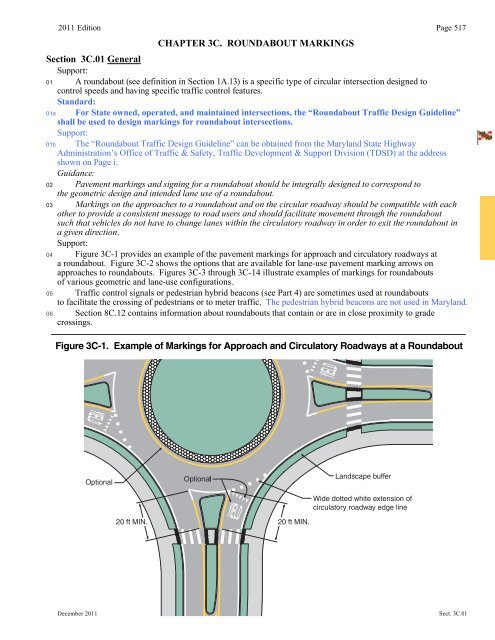 2011 Edition    Page 517

CHAPTER 3C. ROUNDABOUT MARKINGS

Section 3C.01 General

Support:

01 A roundabout (see definition in Section 1A.13) is a specific type of circular intersection designed to control speeds and having specific traffic control features.

Standard:

01a For State owned, operated, and maintained intersections, the "Roundabout Traffic Design Guideline" shall be used to design markings for roundabout intersections.

Support:

01b The "Roundabout Traffic Design Guideline" can be obtained from the Maryland State Highway Administration's Office of Traffic & Safety, Traffic Development & Support Division (TDSD) at the address shown on Page i.

Guidance:

02 Pavement markings and signing for a roundabout should be integrally designed to correspond to the geometric design and intended lane use of a roundabout.

03 Markings on the approaches to a roundabout and on the circular roadway should be compatible with each other to provide a consistent message to road users and should facilitate movement through the roundabout such that vehicles do not have to change lanes within the circulatory roadway in order to exit the roundabout in a given direction.

Support:

04 Figure 3C-1 provides an example of the pavement markings for approach and circulatory roadways at a roundabout. Figure 3C-2 shows the options that are available for lane-use pavement marking arrows on approaches to roundabouts. Figures 3C-3 through 3C-14 illustrate examples of markings for roundabouts of various geometric and lane-use configurations.

05 Traffic control signals or pedestrian hybrid beacons (see Part 4) are sometimes used at roundabouts to facilitate the crossing of pedestrians or to meter traffic. The pedestrian hybrid beacons are not used in Maryland.

06 Section 8C.12 contains information about roundabouts that contain or are in close proximity to grade crossings.

Figure 3C-1. Example of Markings for Approach and Circulatory Roadways at a Roundabout

Optional
Optional
Landscape buffer
Wide dotted white extension of circulatory roadway edge line
20 ft MIN.
20 ft MIN.

December 2011    Sect. 3C.01