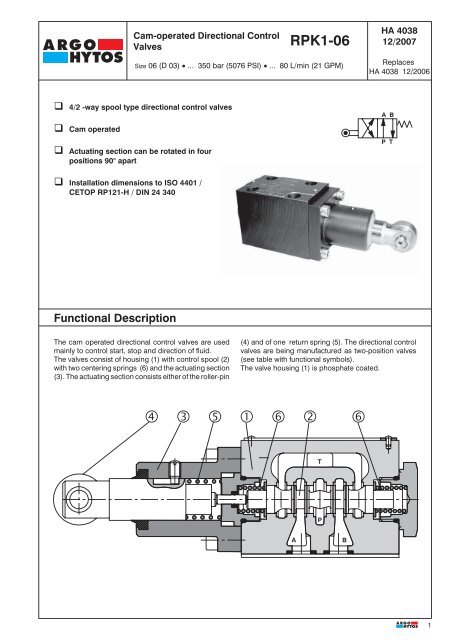 ARGO HYTOS

Cam-operated Directional Control Valves

RPK1-06

Size 06 (D 03) • ... 350 bar (5076 PSI) • ... 80 L/min (21 GPM)

HA 4038 12/2007

Replaces HA 4038 12/2006

❑ 4/2 -way spool type directional control valves

❑ Cam operated

❑ Actuating section can be rotated in four positions 90° apart

❑ Installation dimensions to ISO 4401 / CETOP RP121-H / DIN 24 340

A B
P T

Functional Description

The cam operated directional control valves are used mainly to control start, stop and direction of fluid.
The valves consist of housing (1) with control spool (2) with two centering springs (6) and the actuating section (3). The actuating section consists either of the roller-pin (4) and of one return spring (5). The directional control valves are being manufactured as two-position valves (see table with functional symbols).
The valve housing (1) is phosphate coated.

4 3 5 1 6 2 6

T
P
A B

ARGO HYTOS 1