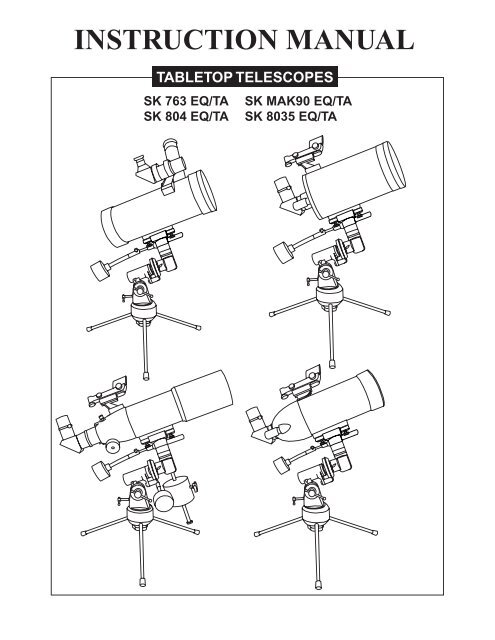 INSTRUCTION MANUAL

TABLETOP TELESCOPES

SK 763 EQ/TA
SK 804 EQ/TA

SK MAK90 EQ/TA
SK 8035 EQ/TA