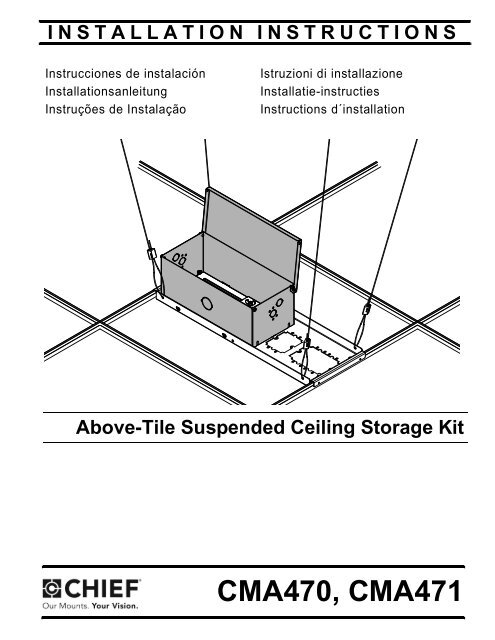 INSTALLATION INSTRUCTIONS

Instrucciones de instalación
Installationsanleitung
Instruções de Instalação

Istruzioni di installazione
Installatie-instructies
Instructions d´installation

Above-Tile Suspended Ceiling Storage Kit

CHIEF
Our Mounts. Your Vision.

CMA470, CMA471