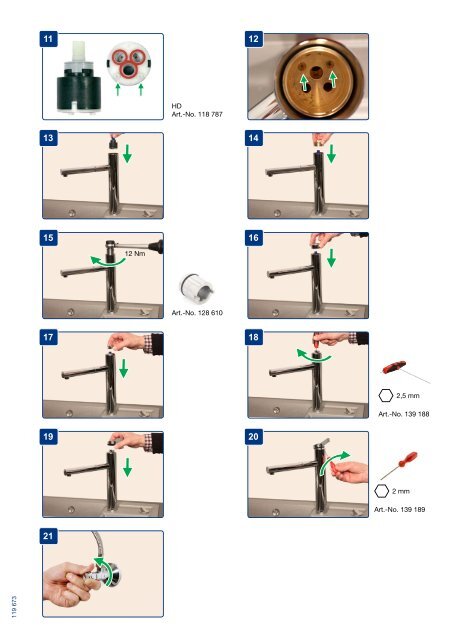 11

HD
Art.-No. 118 787

12

13

14

15

12 Nm

Art.-No. 128 610

16

17

18

2,5 mm
Art.-No. 139 188

19

20

2 mm
Art.-No. 139 189

21

119 673