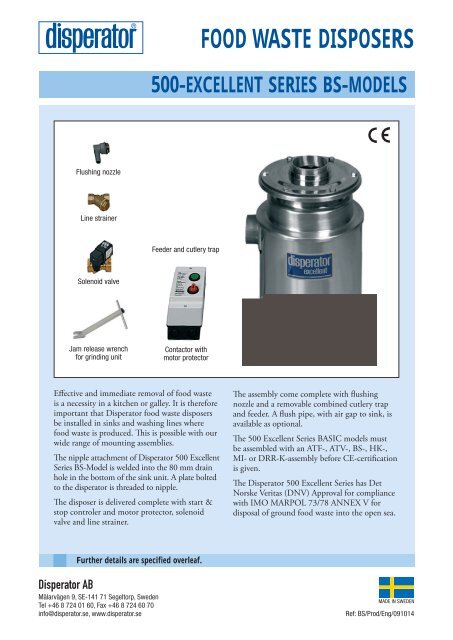 disperator®

FOOD WASTE DISPOSERS

500-EXCELLENT SERIES BS-MODELS

CE

Flushing nozzle

Line strainer

Solenoid valve

Jam release wrench for grinding unit

Feeder and cutlery trap

Contactor with motor protector

disperator excellent

Effective and immediate removal of food waste is a necessity in a kitchen or galley. It is therefore important that Disperator food waste disposers be installed in sinks and washing lines where food waste is produced. This is possible with our wide range of mounting assemblies.

The nipple attachment of Disperator 500 Excellent Series BS-Model is welded into the 80 mm drain hole in the bottom of the sink unit. A plate bolted to the disperator is threaded to nipple.

The disposer is delivered complete with start & stop controler and motor protector, solenoid valve and line strainer.

The assembly come complete with flushing nozzle and a removable combined cutlery trap and feeder. A flush pipe, with air gap to sink, is available as optional.

The 500 Excellent Series BASIC models must be assembled with an ATF-, ATV-, BS-, HK-, MI- or DRR-K-assembly before CE-certification is given.

The Disperator 500 Excellent Series has Det Norske Veritas (DNV) Approval for compliance with IMO MARPOL 73/78 ANNEX V for disposal of ground food waste into the open sea.

Further details are specified overleaf.

Disperator AB
Mälarvägen 9, SE-141 71 Segeltorp, Sweden
Tel +46 8 724 01 60, Fax +46 8 724 60 70
info@disperator.se, www.disperator.se

MADE IN SWEDEN

Ref: BS/Prod/Eng/091014