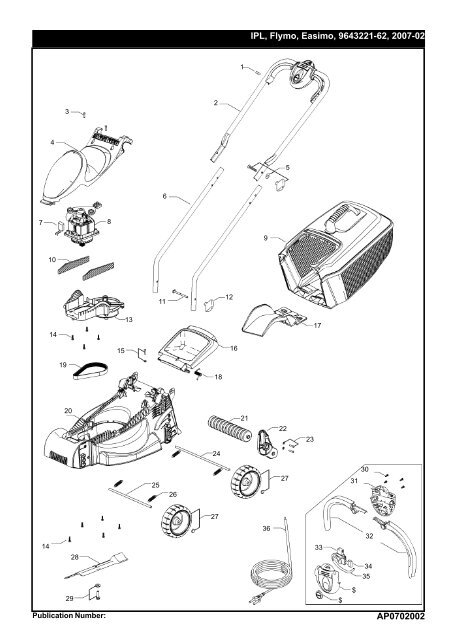 IPL, Flymo, Easimo, 9643221-62, 2007-02

1
2
3
4
5
6
7
8
9
10
11
12
13
14
15
16
17
18
19
20
21
22
23
24
25
26
27
27
14
28
29
30
31
32
33
34
35
36
$
$

Publication Number:
AP0702002