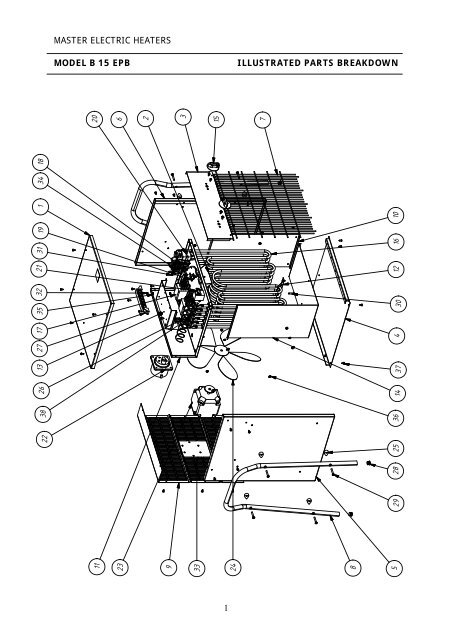 MASTER ELECTRIC HEATERS

MODEL B 15 EPB

ILLUSTRATED PARTS BREAKDOWN

20
6
2
3
15
7
18
34
1
19
31
21
32
35
17
27
13
26
38
22
10
16
12
30
4
37
14
36
25
28
29
11
23
9
33
24
8
5

1