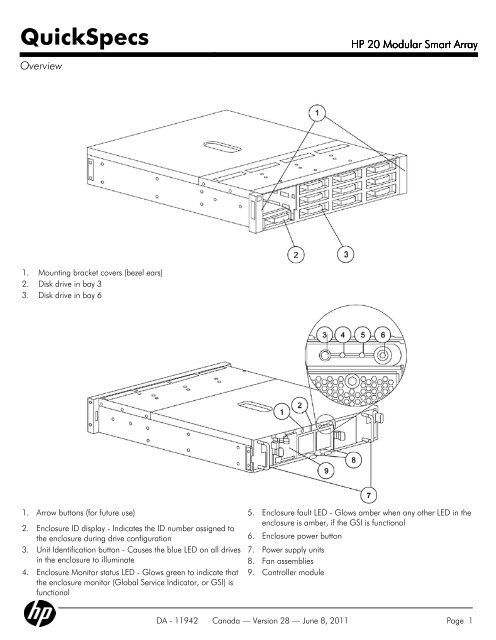 QuickSpecs

HP 20 Modular Smart Array

Overview

1

2

3

1. Mounting bracket covers (bezel ears)
2. Disk drive in bay 3
3. Disk drive in bay 6

3 4 5 6

1 2

8

9

7

1. Arrow buttons (for future use)
2. Enclosure ID display - Indicates the ID number assigned to the enclosure during drive configuration
3. Unit Identification button - Causes the blue LED on all drives in the enclosure to illuminate
4. Enclosure Monitor status LED - Glows green to indicate that the enclosure monitor (Global Service Indicator, or GSI) is functional

5. Enclosure fault LED - Glows amber when any other LED in the enclosure is amber, if the GSI is functional
6. Enclosure power button
7. Power supply units
8. Fan assemblies
9. Controller module

hp

DA - 11942 Canada — Version 28 — June 8, 2011

Page 1