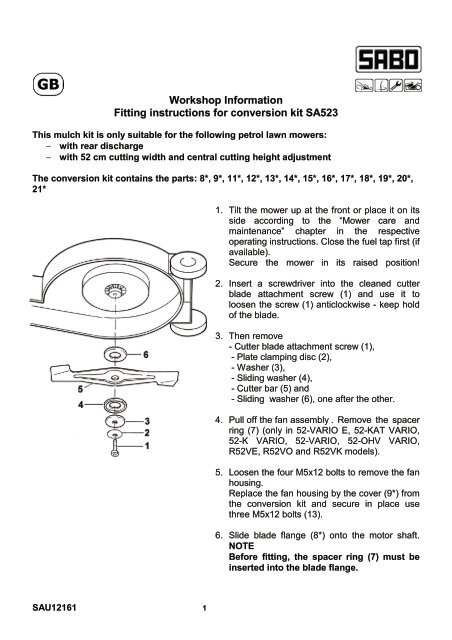 SABO

GB

Workshop Information
Fitting instructions for conversion kit SA523

This mulch kit is only suitable for the following petrol lawn mowers:
– with rear discharge
– with 52 cm cutting width and central cutting height adjustment

The conversion kit contains the parts: 8*, 9*, 11*, 12*, 13*, 14*, 15*, 16*, 17*, 18*, 19*, 20*, 21*

6
5
4
3
2
1

1. Tilt the mower up at the front or place it on its side according to the "Mower care and maintenance" chapter in the respective operating instructions. Close the fuel tap first (if available).
Secure the mower in its raised position!

2. Insert a screwdriver into the cleaned cutter blade attachment screw (1) and use it to loosen the screw (1) anticlockwise - keep hold of the blade.

3. Then remove
- Cutter blade attachment screw (1),
- Plate clamping disc (2),
- Washer (3),
- Sliding washer (4),
- Cutter bar (5) and
- Sliding washer (6), one after the other.

4. Pull off the fan assembly . Remove the spacer ring (7) (only in 52-VARIO E, 52-KAT VARIO, 52-K VARIO, 52-VARIO, 52-OHV VARIO, R52VE, R52VO and R52VK models).

5. Loosen the four M5x12 bolts to remove the fan housing.
Replace the fan housing by the cover (9*) from the conversion kit and secure in place use three M5x12 bolts (13).

6. Slide blade flange (8*) onto the motor shaft.
NOTE
Before fitting, the spacer ring (7) must be inserted into the blade flange.

SAU12161 1