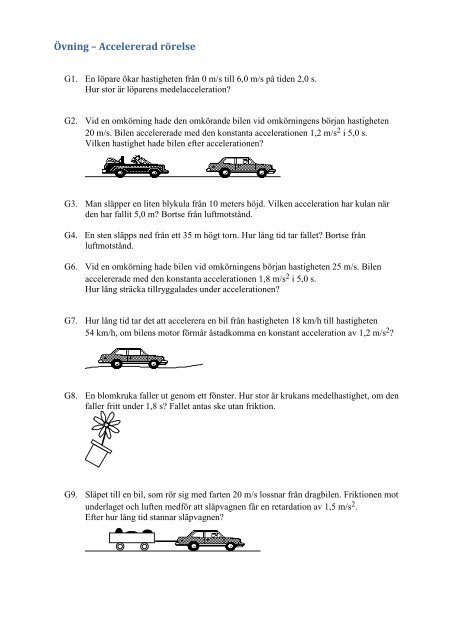 Övning – Accelererad rörelse

G1. En löpare ökar hastigheten från 0 m/s till 6,0 m/s på tiden 2,0 s. Hur stor är löparens medelacceleration?

G2. Vid en omkörning hade den omkörande bilen vid omkörningens början hastigheten 20 m/s. Bilen accelererade med den konstanta accelerationen 1,2 m/s$^2$ i 5,0 s. Vilken hastighet hade bilen efter accelerationen?

G3. Man släpper en liten blykula från 10 meters höjd. Vilken acceleration har kulan när den har fallit 5,0 m? Bortse från luftmotstånd.

G4. En sten släpps ned från ett 35 m högt torn. Hur lång tid tar fallet? Bortse från luftmotstånd.

G6. Vid en omkörning hade bilen vid omkörningens början hastigheten 25 m/s. Bilen accelererade med den konstanta accelerationen 1,8 m/s$^2$ i 5,0 s. Hur lång sträcka tillryggalades under accelerationen?

G7. Hur lång tid tar det att accelerera en bil från hastigheten 18 km/h till hastigheten 54 km/h, om bilens motor förmår åstadkomma en konstant acceleration av 1,2 m/s$^2$?

G8. En blomkruka faller ut genom ett fönster. Hur stor är krukans medelhastighet, om den faller fritt under 1,8 s? Fallet antas ske utan friktion.

G9. Släpet till en bil, som rör sig med farten 20 m/s lossnar från dragbilen. Friktionen mot underlaget och luften medför att släpvagnen får en retardation av 1,5 m/s$^2$. Efter hur lång tid stannar släpvagnen?