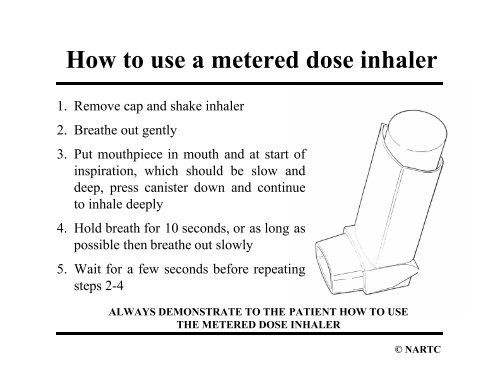 How to use a metered dose inhaler

1. Remove cap and shake inhaler
2. Breathe out gently
3. Put mouthpiece in mouth and at start of inspiration, which should be slow and deep, press canister down and continue to inhale deeply
4. Hold breath for 10 seconds, or as long as possible then breathe out slowly
5. Wait for a few seconds before repeating steps 2-4

ALWAYS DEMONSTRATE TO THE PATIENT HOW TO USE THE METERED DOSE INHALER

© NARTC