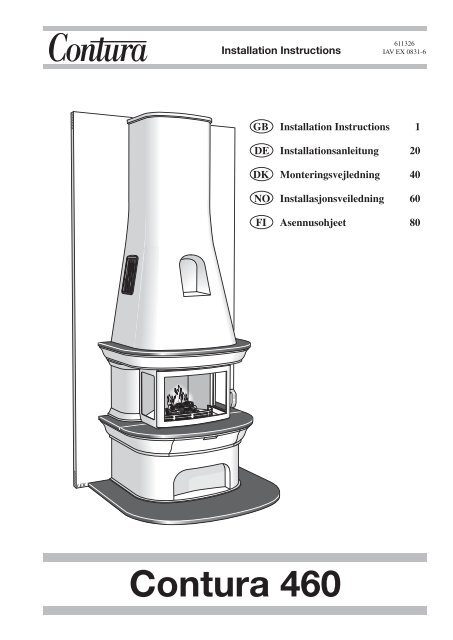 Contura

Installation Instructions

611326
IAV EX 0831-6

| | | |
|---|---|---|
| GB | Installation Instructions | 1 |
| DE | Installationsanleitung | 20 |
| DK | Monteringsvejledning | 40 |
| NO | Installasjonsveiledning | 60 |
| FI | Asennusohjeet | 80 |

Contura 460