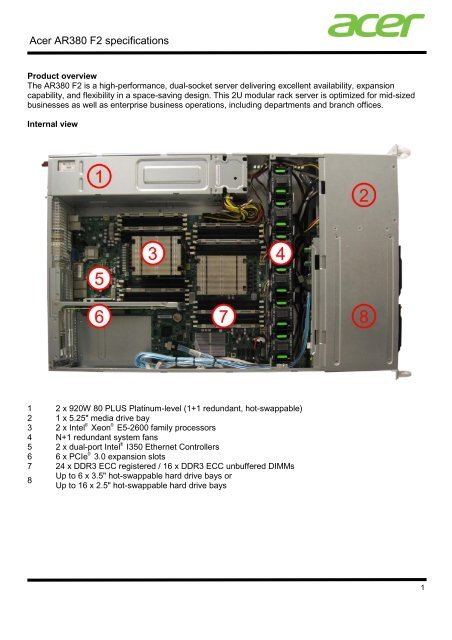 acer

Acer AR380 F2 specifications

**Product overview**
The AR380 F2 is a high-performance, dual-socket server delivering excellent availability, expansion capability, and flexibility in a space-saving design. This 2U modular rack server is optimized for mid-sized businesses as well as enterprise business operations, including departments and branch offices.

**Internal view**

1
2
3
4
5
6
7
8

| | |
|---|---|
| 1 | 2 x 920W 80 PLUS Platinum-level (1+1 redundant, hot-swappable) |
| 2 | 1 x 5.25" media drive bay |
| 3 | 2 x Intel® Xeon® E5-2600 family processors |
| 4 | N+1 redundant system fans |
| 5 | 2 x dual-port Intel® I350 Ethernet Controllers |
| 6 | 6 x PCIe® 3.0 expansion slots |
| 7 | 24 x DDR3 ECC registered / 16 x DDR3 ECC unbuffered DIMMs |
| 8 | Up to 6 x 3.5" hot-swappable hard drive bays or Up to 16 x 2.5" hot-swappable hard drive bays |

1