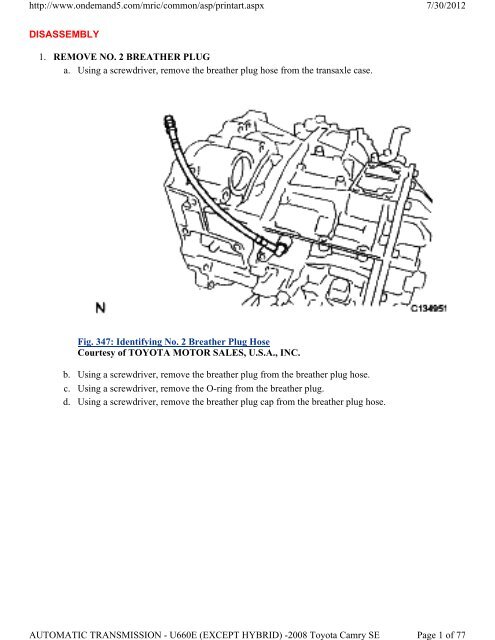 http://www.ondemand5.com/mric/common/asp/printart.aspx 7/30/2012

DISASSEMBLY

1. REMOVE NO. 2 BREATHER PLUG
a. Using a screwdriver, remove the breather plug hose from the transaxle case.

N

C134951

Fig. 347: Identifying No. 2 Breather Plug Hose
Courtesy of TOYOTA MOTOR SALES, U.S.A., INC.

b. Using a screwdriver, remove the breather plug from the breather plug hose.
c. Using a screwdriver, remove the O-ring from the breather plug.
d. Using a screwdriver, remove the breather plug cap from the breather plug hose.

AUTOMATIC TRANSMISSION - U660E (EXCEPT HYBRID) -2008 Toyota Camry SE Page 1 of 77