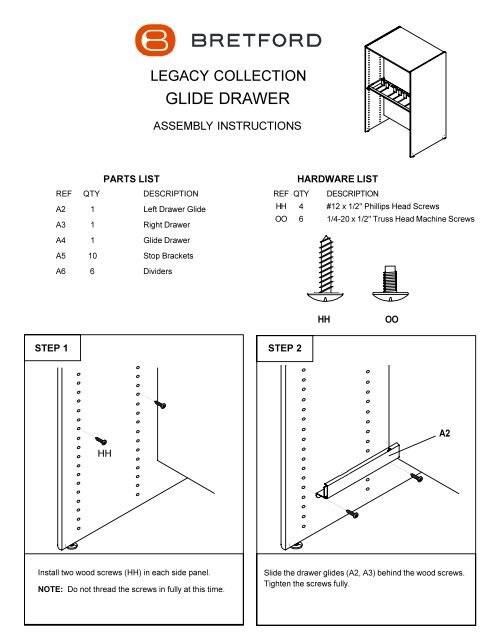 BRETFORD

LEGACY COLLECTION
GLIDE DRAWER

ASSEMBLY INSTRUCTIONS

PARTS LIST

| REF | QTY | DESCRIPTION |
|---|---|---|
| A2 | 1 | Left Drawer Glide |
| A3 | 1 | Right Drawer |
| A4 | 1 | Glide Drawer |
| A5 | 10 | Stop Brackets |
| A6 | 6 | Dividers |

HARDWARE LIST

| REF | QTY | DESCRIPTION |
|---|---|---|
| HH | 4 | #12 x 1/2" Phillips Head Screws |
| OO | 6 | 1/4-20 x 1/2" Truss Head Machine Screws |

HH
OO

STEP 1

HH

Install two wood screws (HH) in each side panel.

NOTE: Do not thread the screws in fully at this time.

STEP 2

A2

Slide the drawer glides (A2, A3) behind the wood screws. Tighten the screws fully.