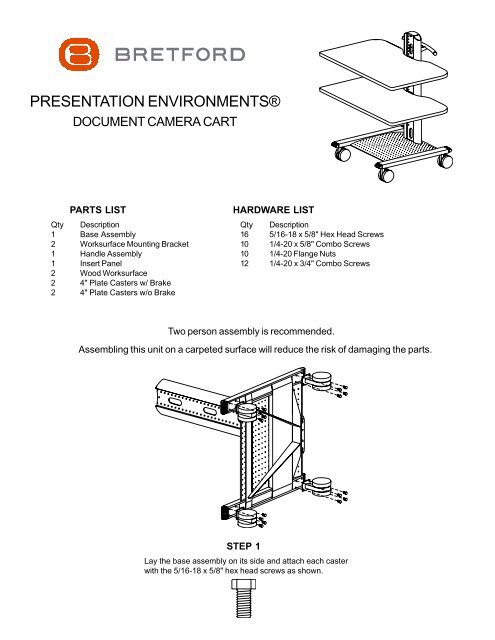 BRETFORD

PRESENTATION ENVIRONMENTS®
DOCUMENT CAMERA CART

PARTS LIST

| Qty | Description |
|---|---|
| 1 | Base Assembly |
| 2 | Worksurface Mounting Bracket |
| 1 | Handle Assembly |
| 1 | Insert Panel |
| 2 | Wood Worksurface |
| 2 | 4" Plate Casters w/ Brake |
| 2 | 4" Plate Casters w/o Brake |

HARDWARE LIST

| Qty | Description |
|---|---|
| 16 | 5/16-18 x 5/8" Hex Head Screws |
| 10 | 1/4-20 x 5/8" Combo Screws |
| 10 | 1/4-20 Flange Nuts |
| 12 | 1/4-20 x 3/4" Combo Screws |

Two person assembly is recommended.

Assembling this unit on a carpeted surface will reduce the risk of damaging the parts.

STEP 1

Lay the base assembly on its side and attach each caster with the 5/16-18 x 5/8" hex head screws as shown.