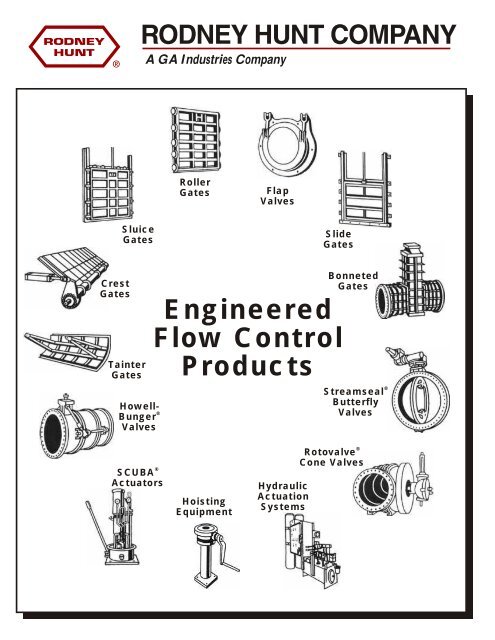 RODNEY HUNT ®

RODNEY HUNT COMPANY

A GA Industries Company

Roller Gates

Flap Valves

Sluice Gates

Slide Gates

Crest Gates

Bonneted Gates

Engineered Flow Control Products

Tainter Gates

Streamseal® Butterfly Valves

Howell-Bunger® Valves

Rotovalve® Cone Valves

SCUBA® Actuators

Hoisting Equipment

Hydraulic Actuation Systems