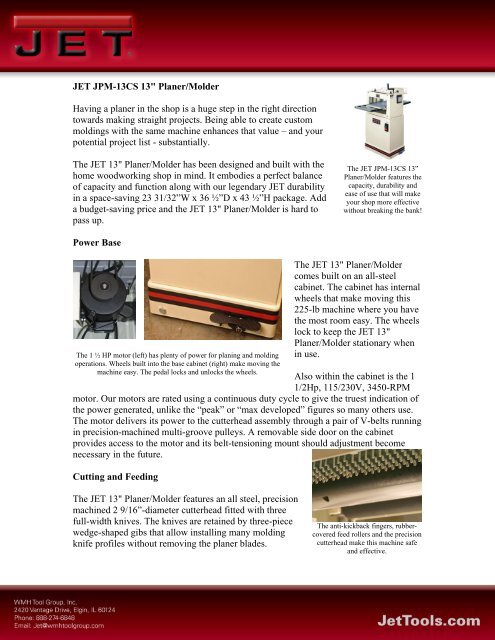 JET

JET JPM-13CS 13" Planer/Molder

Having a planer in the shop is a huge step in the right direction towards making straight projects. Being able to create custom moldings with the same machine enhances that value – and your potential project list - substantially.

The JET 13" Planer/Molder has been designed and built with the home woodworking shop in mind. It embodies a perfect balance of capacity and function along with our legendary JET durability in a space-saving 23 31/32"W x 36 ½"D x 43 ½"H package. Add a budget-saving price and the JET 13" Planer/Molder is hard to pass up.

The JET JPM-13CS 13" Planer/Molder features the capacity, durability and ease of use that will make your shop more effective without breaking the bank!

Power Base

The 1 ½ HP motor (left) has plenty of power for planing and molding operations. Wheels built into the base cabinet (right) make moving the machine easy. The pedal locks and unlocks the wheels.

The JET 13" Planer/Molder comes built on an all-steel cabinet. The cabinet has internal wheels that make moving this 225-lb machine where you have the most room easy. The wheels lock to keep the JET 13" Planer/Molder stationary when in use.

Also within the cabinet is the 1 1/2Hp, 115/230V, 3450-RPM motor. Our motors are rated using a continuous duty cycle to give the truest indication of the power generated, unlike the "peak" or "max developed" figures so many others use. The motor delivers its power to the cutterhead assembly through a pair of V-belts running in precision-machined multi-groove pulleys. A removable side door on the cabinet provides access to the motor and its belt-tensioning mount should adjustment become necessary in the future.

Cutting and Feeding

The JET 13" Planer/Molder features an all steel, precision machined 2 9/16"-diameter cutterhead fitted with three full-width knives. The knives are retained by three-piece wedge-shaped gibs that allow installing many molding knife profiles without removing the planer blades.

The anti-kickback fingers, rubber-covered feed rollers and the precision cutterhead make this machine safe and effective.

WMH Tool Group, Inc.
2420 Vantage Drive, Elgin, IL 60124
Phone: 888-274-6848
Email: Jet@wmhtoolgroup.com

JetTools.com