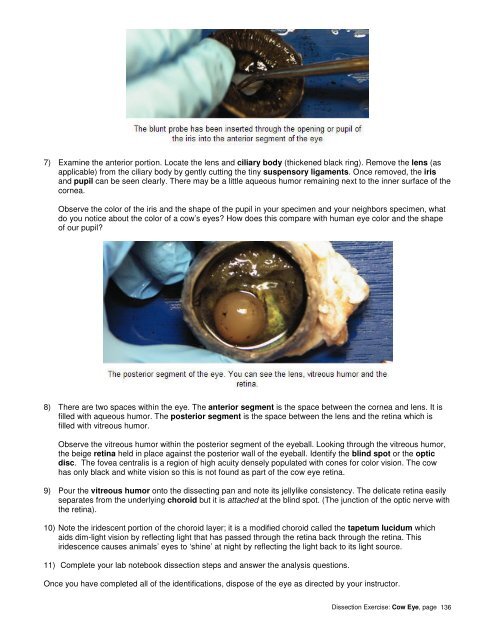 The blunt probe has been inserted through the opening or pupil of the iris into the anterior segment of the eye

7) Examine the anterior portion. Locate the lens and ciliary body (thickened black ring). Remove the lens (as applicable) from the ciliary body by gently cutting the tiny suspensory ligaments. Once removed, the iris and pupil can be seen clearly. There may be a little aqueous humor remaining next to the inner surface of the cornea.

Observe the color of the iris and the shape of the pupil in your specimen and your neighbors specimen, what do you notice about the color of a cow's eyes? How does this compare with human eye color and the shape of our pupil?

The posterior segment of the eye. You can see the lens, vitreous humor and the retina.

8) There are two spaces within the eye. The anterior segment is the space between the cornea and lens. It is filled with aqueous humor. The posterior segment is the space between the lens and the retina which is filled with vitreous humor.

Observe the vitreous humor within the posterior segment of the eyeball. Looking through the vitreous humor, the beige retina held in place against the posterior wall of the eyeball. Identify the blind spot or the optic disc. The fovea centralis is a region of high acuity densely populated with cones for color vision. The cow has only black and white vision so this is not found as part of the cow eye retina.

9) Pour the vitreous humor onto the dissecting pan and note its jellylike consistency. The delicate retina easily separates from the underlying choroid but it is attached at the blind spot. (The junction of the optic nerve with the retina).

10) Note the iridescent portion of the choroid layer; it is a modified choroid called the tapetum lucidum which aids dim-light vision by reflecting light that has passed through the retina back through the retina. This iridescence causes animals' eyes to 'shine' at night by reflecting the light back to its light source.

11) Complete your lab notebook dissection steps and answer the analysis questions.

Once you have completed all of the identifications, dispose of the eye as directed by your instructor.

Dissection Exercise: Cow Eye, page 136