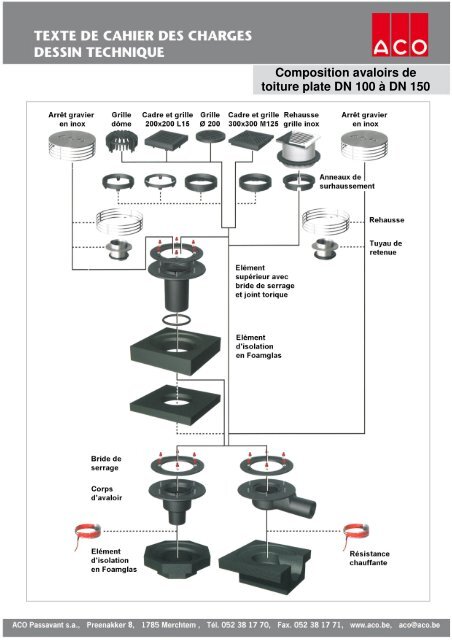 TEXTE DE CAHIER DES CHARGES
DESSIN TECHNIQUE

ACO

Composition avaloirs de toiture plate DN 100 à DN 150

Arrêt gravier en inox

Grille dôme

Cadre et grille 200x200 L15

Grille Ø 200

Cadre et grille 300x300 M125

Rehausse grille inox

Arrêt gravier en inox

Anneaux de surhaussement

Rehausse

Tuyau de retenue

Elément supérieur avec bride de serrage et joint torique

Elément d'isolation en Foamglas

Bride de serrage

Corps d'avaloir

Elément d'isolation en Foamglas

Résistance chauffante

ACO Passavant s.a., Preenakker 8, 1785 Merchtem, Tél. 052 38 17 70, Fax. 052 38 17 71, www.aco.be, aco@aco.be