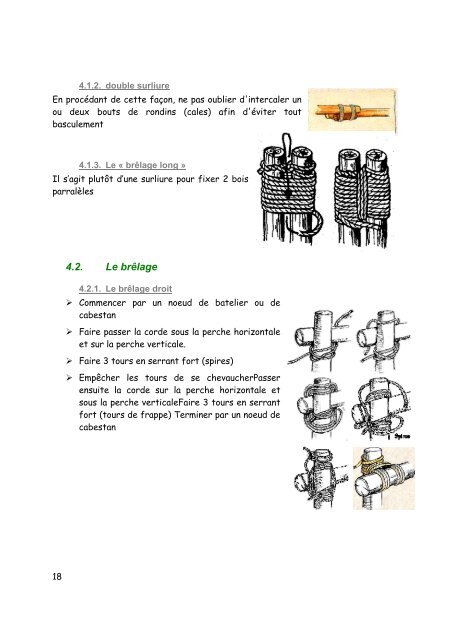 4.1.2. double surliure

En procédant de cette façon, ne pas oublier d'intercaler un ou deux bouts de rondins (cales) afin d'éviter tout basculement

4.1.3. Le « brêlage long »

Il s'agit plutôt d'une surliure pour fixer 2 bois parralèles

4.2. Le brêlage

4.2.1. Le brêlage droit

➢ Commencer par un noeud de batelier ou de cabestan

➢ Faire passer la corde sous la perche horizontale et sur la perche verticale.

➢ Faire 3 tours en serrant fort (spires)

➢ Empêcher les tours de se chevaucherPasser ensuite la corde sur la perche horizontale et sous la perche verticaleFaire 3 tours en serrant fort (tours de frappe) Terminer par un noeud de cabestan

18