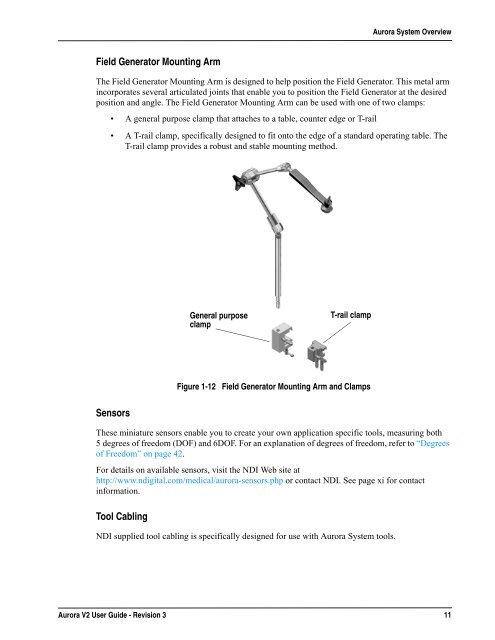 Aurora System Overview

Field Generator Mounting Arm

The Field Generator Mounting Arm is designed to help position the Field Generator. This metal arm incorporates several articulated joints that enable you to position the Field Generator at the desired position and angle. The Field Generator Mounting Arm can be used with one of two clamps:

• A general purpose clamp that attaches to a table, counter edge or T-rail

• A T-rail clamp, specifically designed to fit onto the edge of a standard operating table. The T-rail clamp provides a robust and stable mounting method.

General purpose clamp

T-rail clamp

Figure 1-12 Field Generator Mounting Arm and Clamps

Sensors

These miniature sensors enable you to create your own application specific tools, measuring both 5 degrees of freedom (DOF) and 6DOF. For an explanation of degrees of freedom, refer to "Degrees of Freedom" on page 42.

For details on available sensors, visit the NDI Web site at http://www.ndigital.com/medical/aurora-sensors.php or contact NDI. See page xi for contact information.

Tool Cabling

NDI supplied tool cabling is specifically designed for use with Aurora System tools.

Aurora V2 User Guide - Revision 3

11