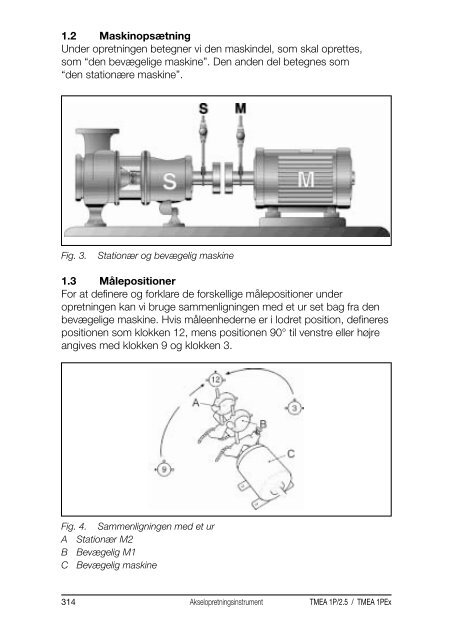 1.2 Maskinopsætning
Under opretningen betegner vi den maskindel, som skal oprettes, som "den bevægelige maskine". Den anden del betegnes som "den stationære maskine".

S M
S M

Fig. 3. Stationær og bevægelig maskine

1.3 Målepositioner
For at definere og forklare de forskellige målepositioner under opretningen kan vi bruge sammenligningen med et ur set bag fra den bevægelige maskine. Hvis måleenhederne er i lodret position, defineres positionen som klokken 12, mens positionen 90° til venstre eller højre angives med klokken 9 og klokken 3.

12
A
3
B
C
9

Fig. 4. Sammenligningen med et ur
A Stationær M2
B Bevægelig M1
C Bevægelig maskine

314 Akselopretningsinstrument TMEA 1P/2.5 / TMEA 1PEx