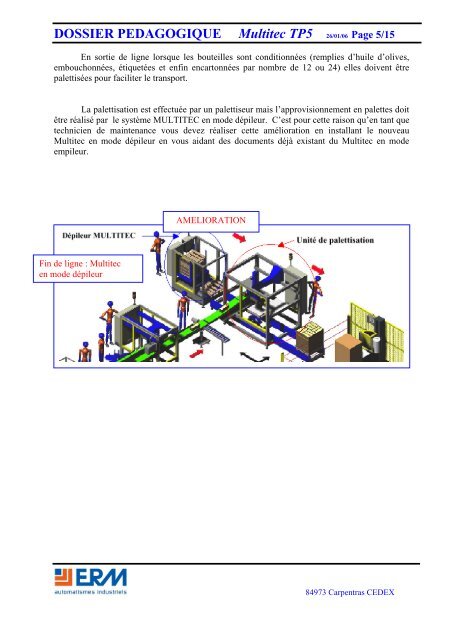 DOSSIER PEDAGOGIQUE Multitec TP5 26/01/06 Page 5/15

En sortie de ligne lorsque les bouteilles sont conditionnées (remplies d'huile d'olives, embouchonnées, étiquetées et enfin encartonnées par nombre de 12 ou 24) elles doivent être palettisées pour faciliter le transport.

La palettisation est effectuée par un palettiseur mais l'approvisionnement en palettes doit être réalisé par le système MULTITEC en mode dépileur. C'est pour cette raison qu'en tant que technicien de maintenance vous devez réaliser cette amélioration en installant le nouveau Multitec en mode dépileur en vous aidant des documents déjà existant du Multitec en mode empileur.

AMELIORATION

Dépileur MULTITEC

Unité de palettisation

Fin de ligne : Multitec en mode dépileur

ERM automatismes industriels

84973 Carpentras CEDEX