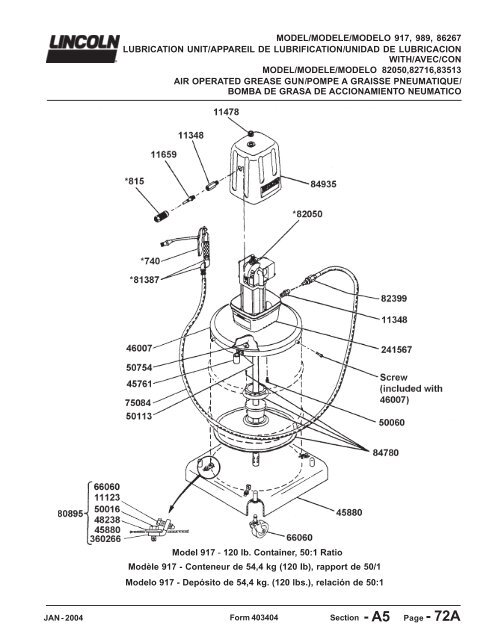 LINCOLN

MODEL/MODELE/MODELO 917, 989, 86267
LUBRICATION UNIT/APPAREIL DE LUBRIFICATION/UNIDAD DE LUBRICACION
WITH/AVEC/CON
MODEL/MODELE/MODELO 82050,82716,83513
AIR OPERATED GREASE GUN/POMPE A GRAISSE PNEUMATIQUE/
BOMBA DE GRASA DE ACCIONAMIENTO NEUMATICO

11478
11348
11659
*815
84935
*82050
*740
*81387
82399
11348
46007
241567
50754
45761
Screw (included with 46007)
75084
50113
50060
84780
66060
11123
50016
48238
45880
360266
80895
45880
66060

Model 917 - 120 lb. Container, 50:1 Ratio
Modèle 917 - Conteneur de 54,4 kg (120 lb), rapport de 50/1
Modelo 917 - Depósito de 54,4 kg. (120 lbs.), relación de 50:1

JAN - 2004
Form 403404
Section - A5 Page - 72A