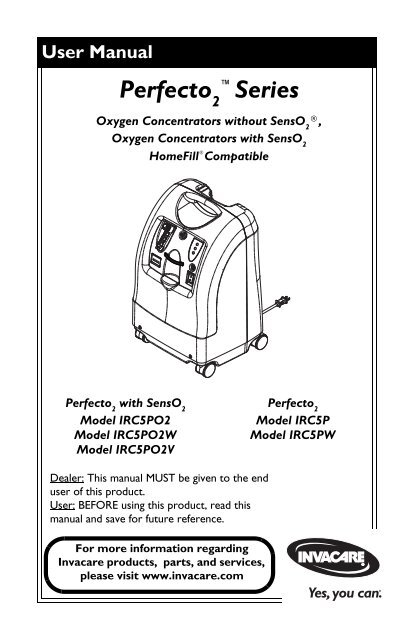 User Manual

Perfecto$_2$™ Series

Oxygen Concentrators without SensO$_2$®, Oxygen Concentrators with SensO$_2$ HomeFill® Compatible

Perfecto$_2$ with SensO$_2$
Model IRC5PO2
Model IRC5PO2W
Model IRC5PO2V

Perfecto$_2$
Model IRC5P
Model IRC5PW

Dealer: This manual MUST be given to the end user of this product.
User: BEFORE using this product, read this manual and save for future reference.

For more information regarding Invacare products, parts, and services, please visit www.invacare.com

INVACARE

Yes, you can.