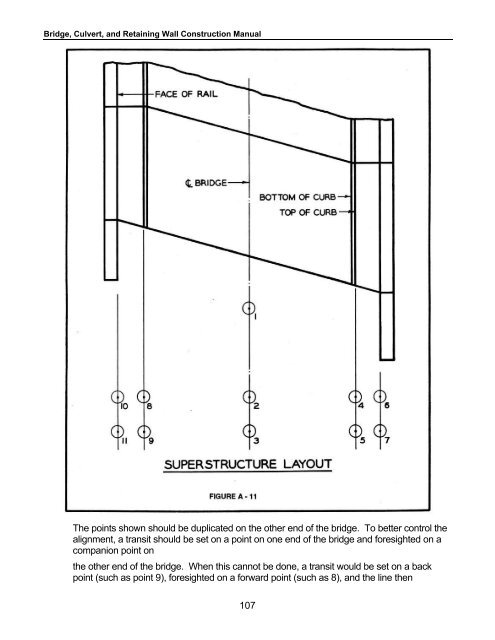 Bridge, Culvert, and Retaining Wall Construction Manual

FACE OF RAIL

℄ BRIDGE

BOTTOM OF CURB

TOP OF CURB

1

10 8 2 4 6

11 9 3 5 7

SUPERSTRUCTURE LAYOUT

FIGURE A - 11

The points shown should be duplicated on the other end of the bridge. To better control the alignment, a transit should be set on a point on one end of the bridge and foresighted on a companion point on

the other end of the bridge. When this cannot be done, a transit would be set on a back point (such as point 9), foresighted on a forward point (such as 8), and the line then

107