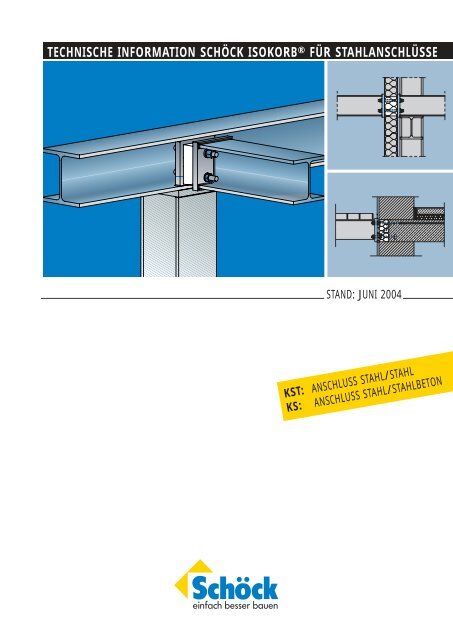 TECHNISCHE INFORMATION SCHÖCK ISOKORB® FÜR STAHLANSCHLÜSSE

STAND: JUNI 2004

KST: ANSCHLUSS STAHL/STAHL
KS: ANSCHLUSS STAHL/STAHLBETON

Schöck
einfach besser bauen