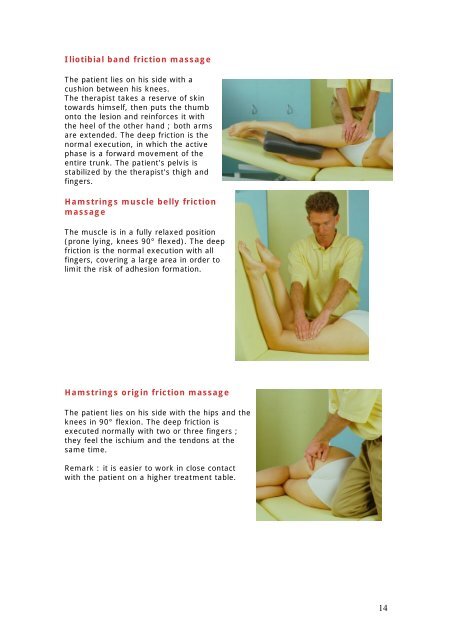 Iliotibial band friction massage

The patient lies on his side with a cushion between his knees.
The therapist takes a reserve of skin towards himself, then puts the thumb onto the lesion and reinforces it with the heel of the other hand ; both arms are extended. The deep friction is the normal execution, in which the active phase is a forward movement of the entire trunk. The patient's pelvis is stabilized by the therapist's thigh and fingers.

Hamstrings muscle belly friction massage

The muscle is in a fully relaxed position (prone lying, knees 90° flexed). The deep friction is the normal execution with all fingers, covering a large area in order to limit the risk of adhesion formation.

Hamstrings origin friction massage

The patient lies on his side with the hips and the knees in 90° flexion. The deep friction is executed normally with two or three fingers ; they feel the ischium and the tendons at the same time.

Remark : it is easier to work in close contact with the patient on a higher treatment table.

14