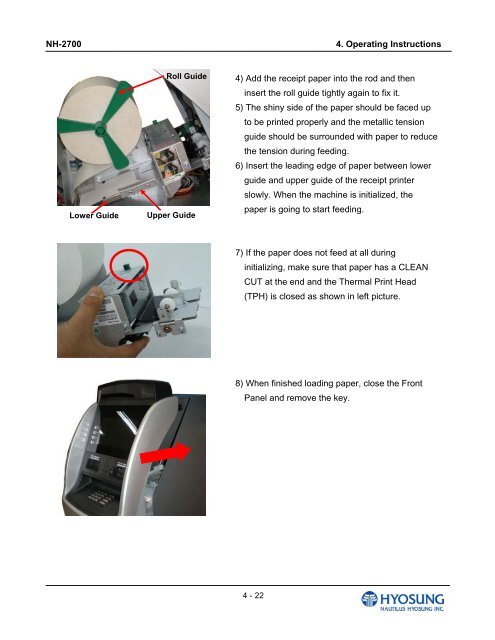 NH-2700

4. Operating Instructions

Roll Guide

Lower Guide

Upper Guide

4) Add the receipt paper into the rod and then insert the roll guide tightly again to fix it.

5) The shiny side of the paper should be faced up to be printed properly and the metallic tension guide should be surrounded with paper to reduce the tension during feeding.

6) Insert the leading edge of paper between lower guide and upper guide of the receipt printer slowly. When the machine is initialized, the paper is going to start feeding.

7) If the paper does not feed at all during initializing, make sure that paper has a CLEAN CUT at the end and the Thermal Print Head (TPH) is closed as shown in left picture.

8) When finished loading paper, close the Front Panel and remove the key.

4 - 22

HYOSUNG
NAUTILUS HYOSUNG INC.