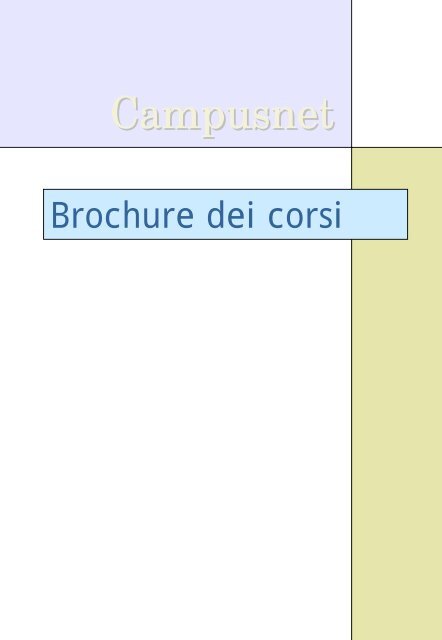 Campusnet

Brochure dei corsi